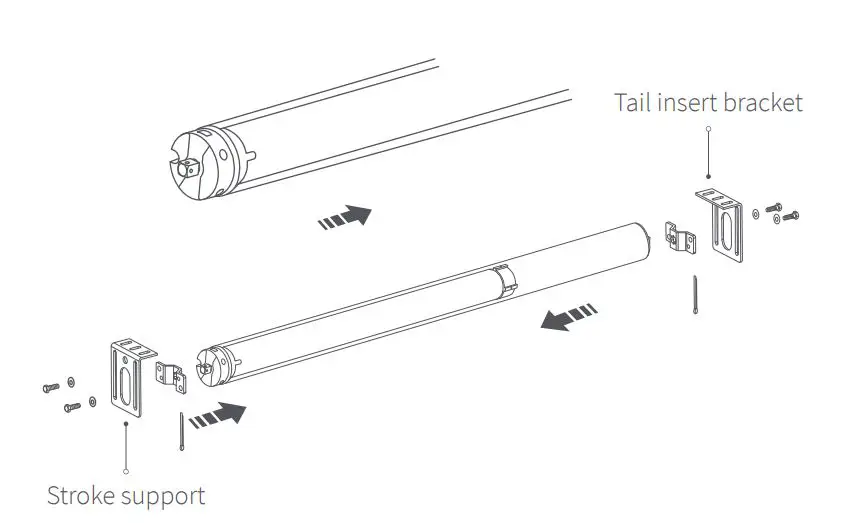 Tail insert bracket

Stroke support