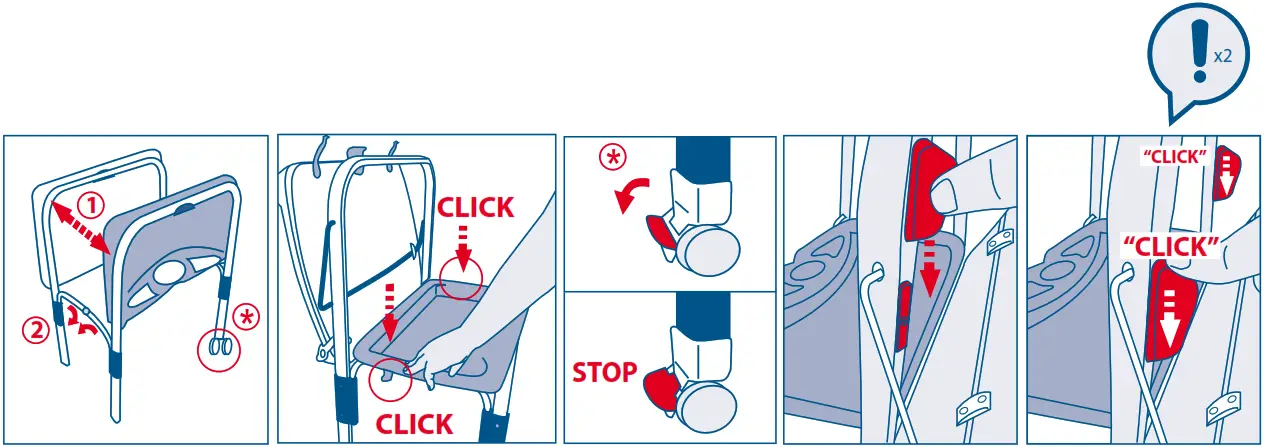 !
x2

①
②
*

CLICK
CLICK

*

STOP

"CLICK"
"CLICK"