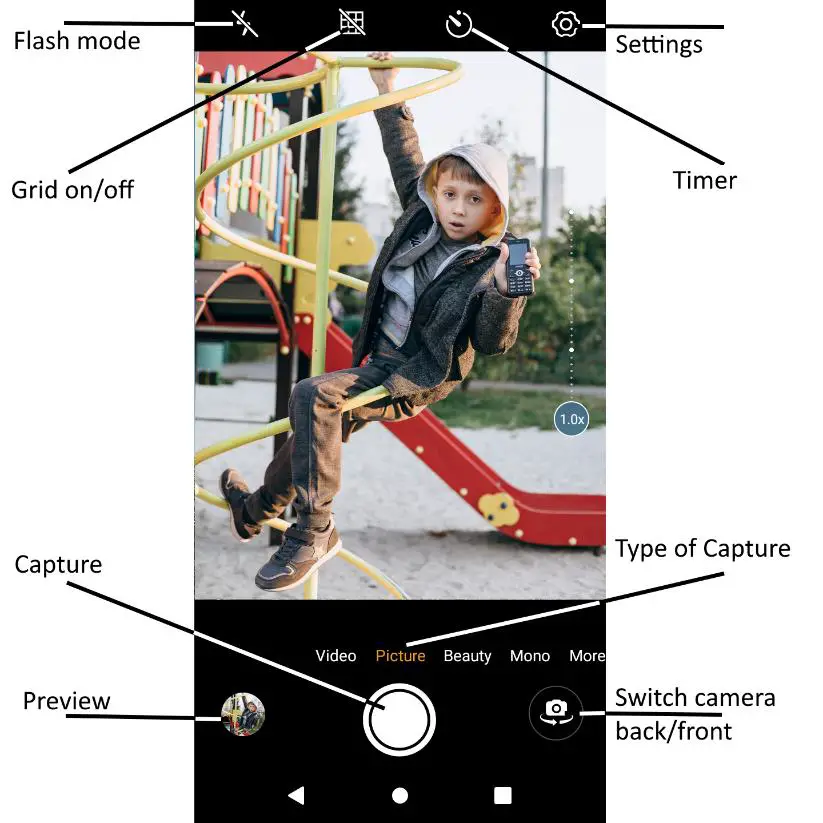 Flash mode

Settings

Grid on/off

Timer

1.0x

Capture

Type of Capture

Video Picture Beauty Mono More

Preview

Switch camera back/front