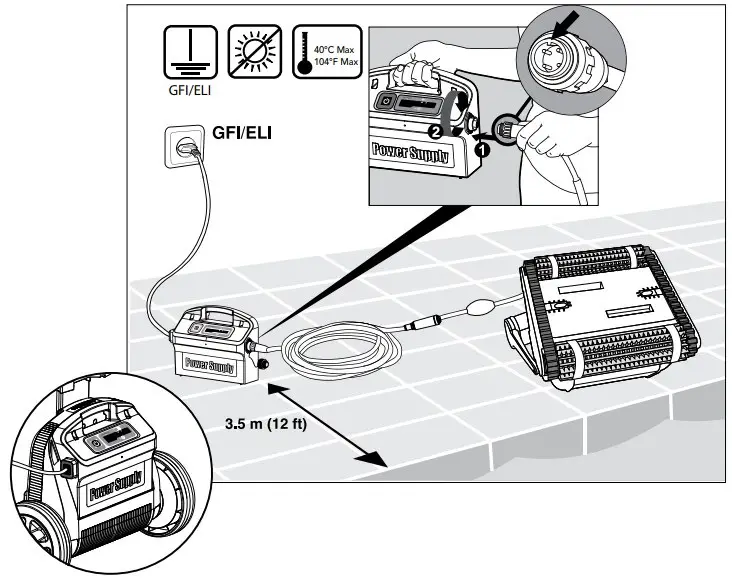 GFI/ELI

40°C Max
104°F Max

GFI/ELI

Power Supply

2

1

Power Supply

3.5 m (12 ft)

Power Supply