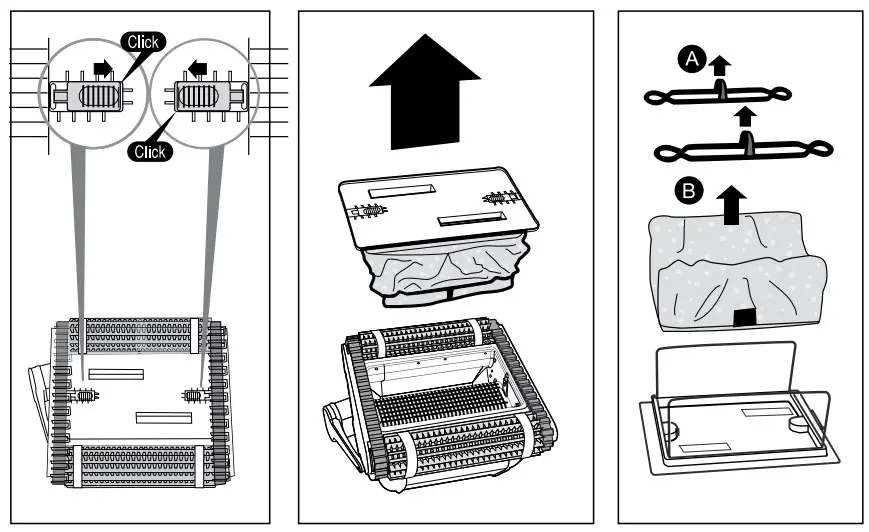 Click
Click
A
B