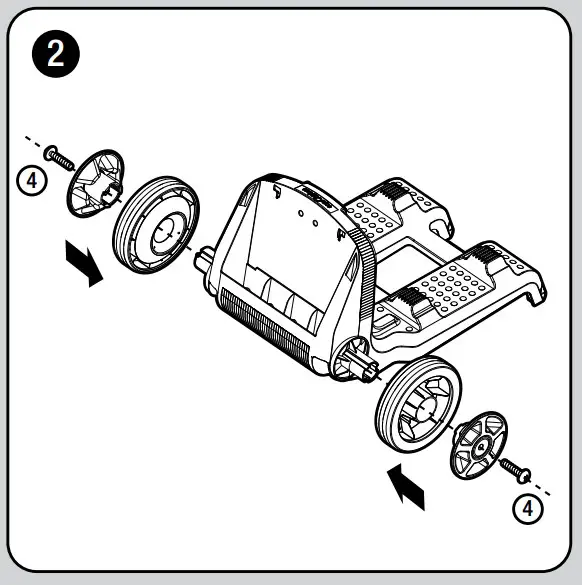 2

4

4