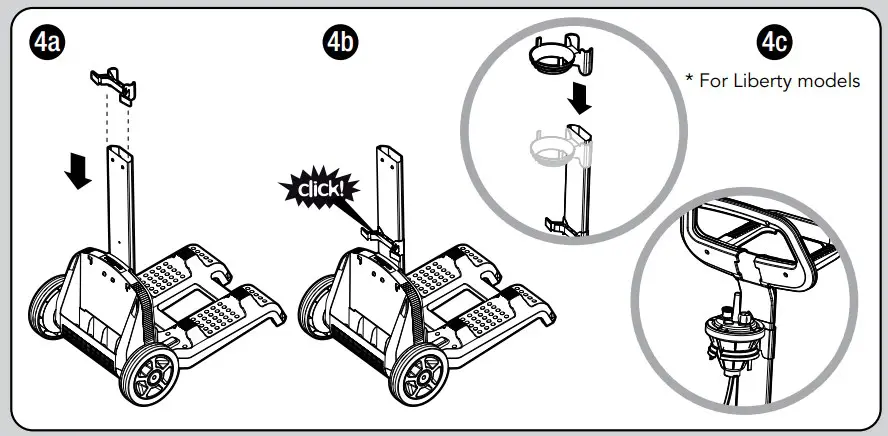 4a

4b

click!

4c

* For Liberty models