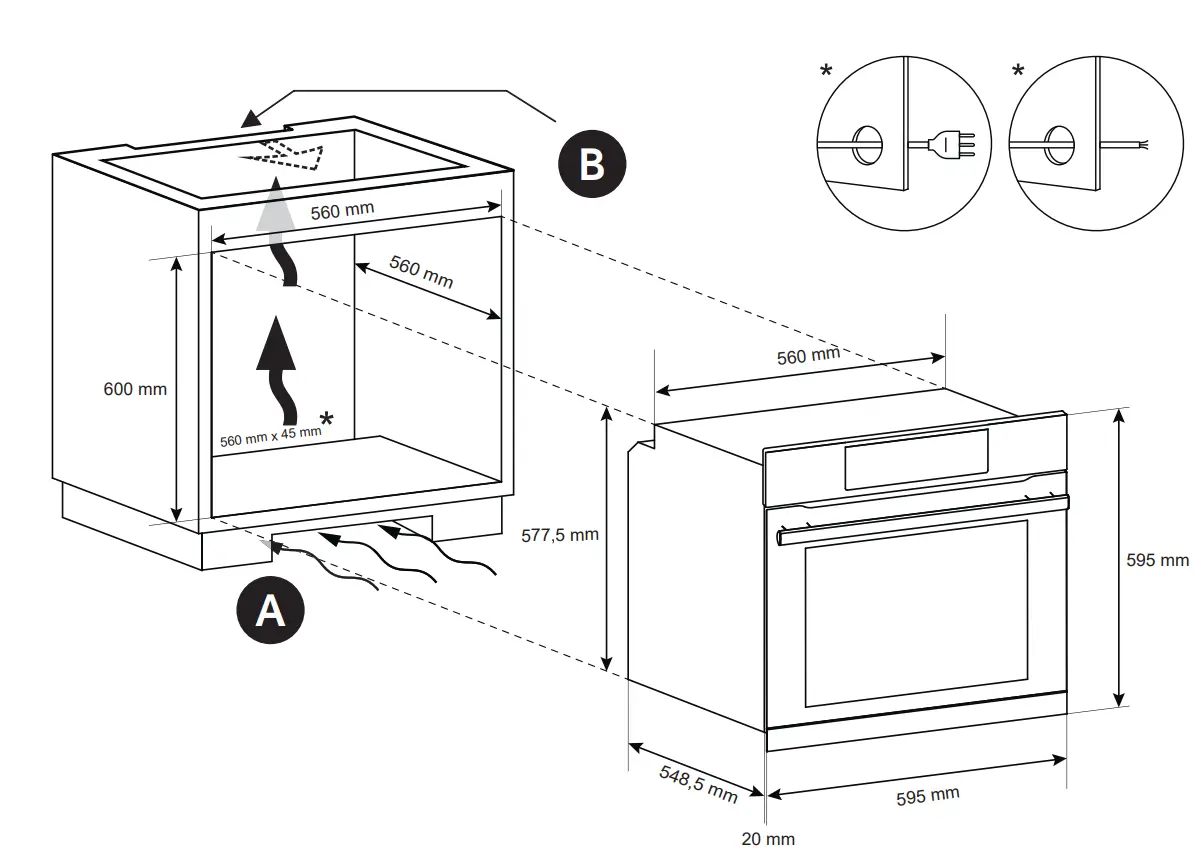 *
*
B
560 mm
560 mm
600 mm
560 mm x 45 mm
*
A
560 mm
577,5 mm
595 mm
548,5 mm
595 mm
20 mm