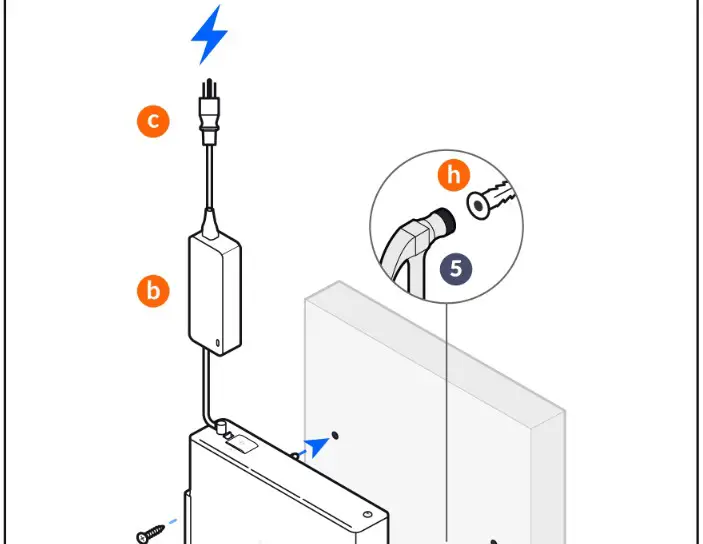 c

h

5

b