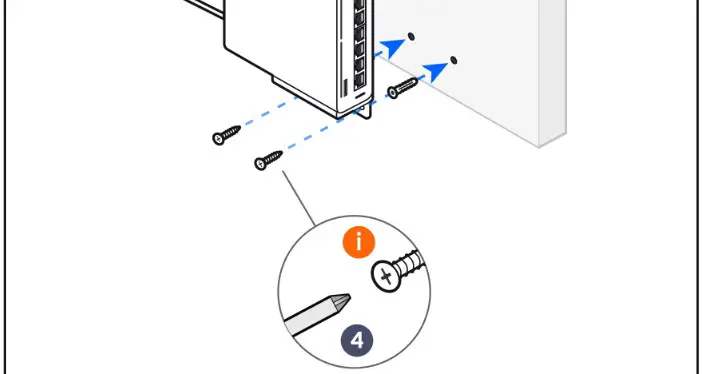 i
4