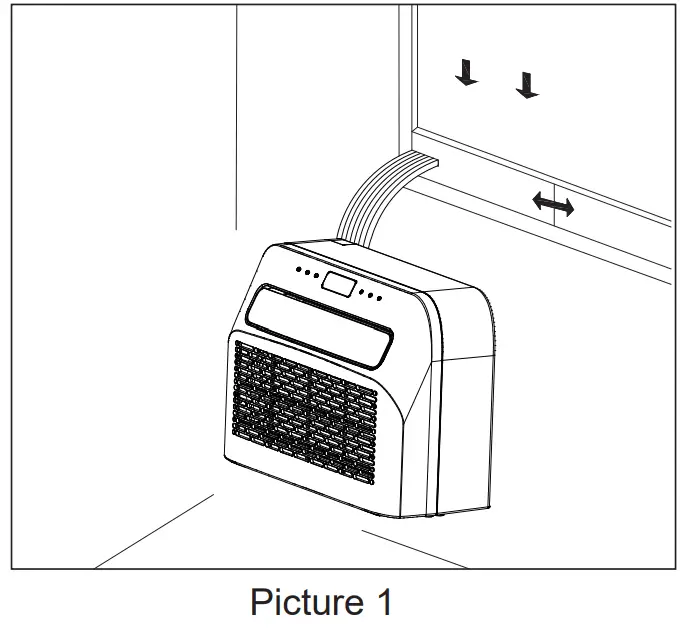 Picture 1