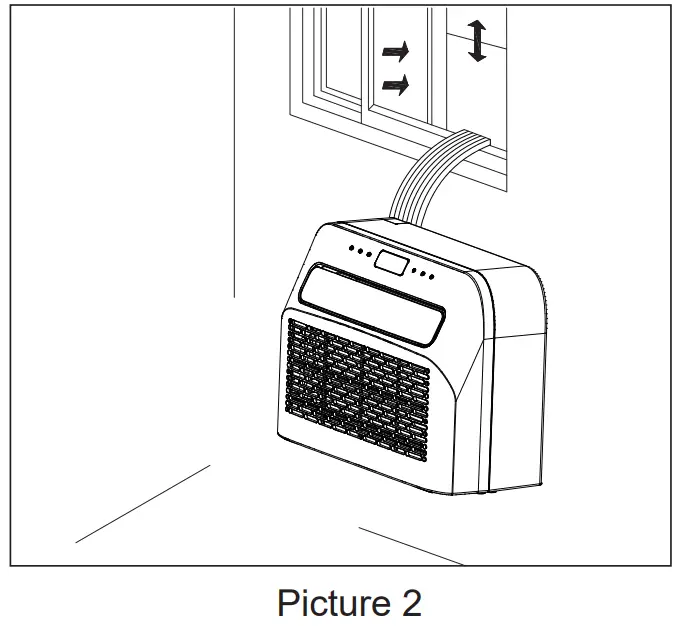 Picture 2