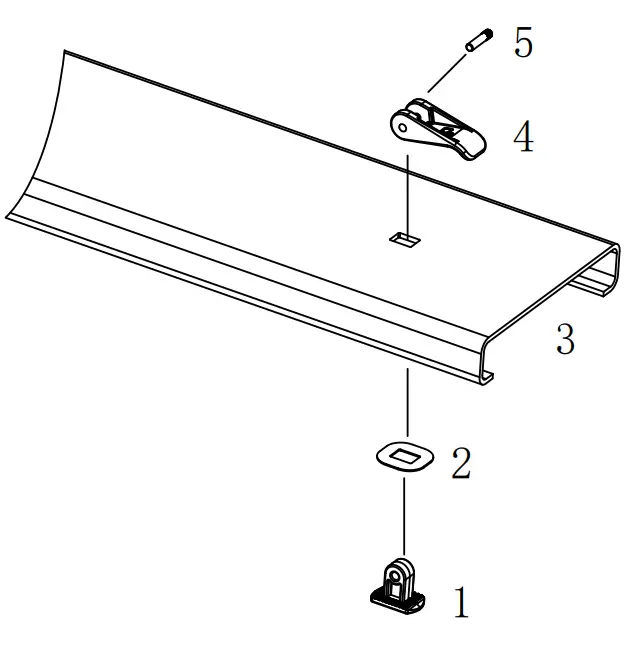 5
4
3
2
1