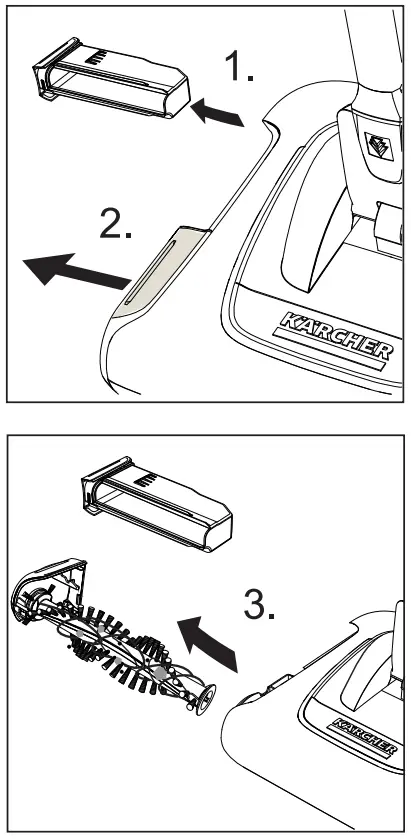 1.

2.

KÄRCHER

3.

KÄRCHER