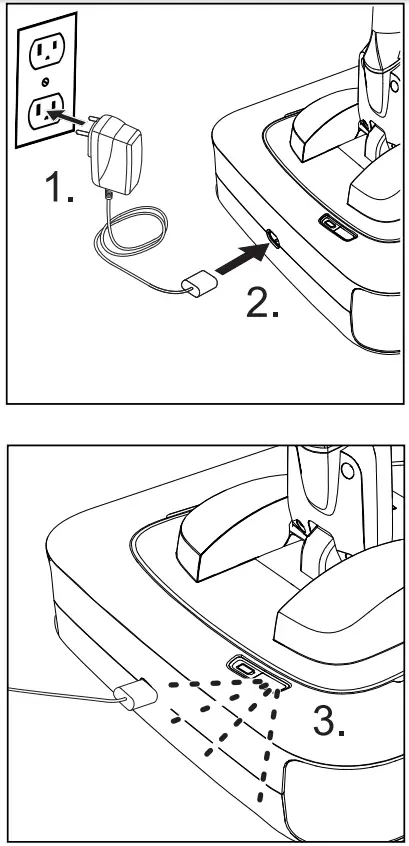 1.

2.

3.