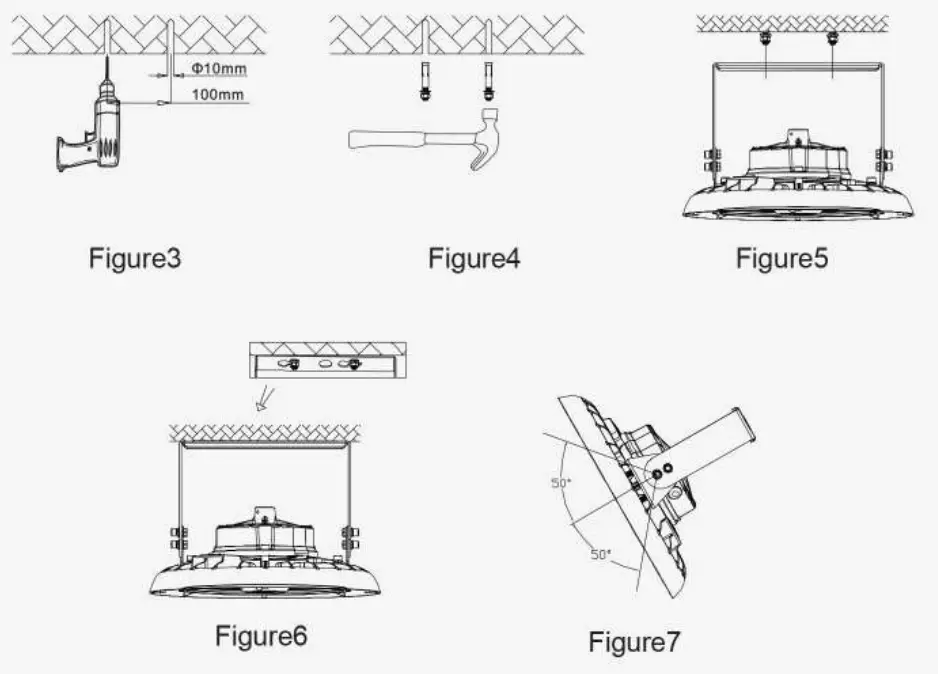 Φ10mm
100mm
Figure3

Figure4

Figure5

Figure6

50°
50°
Figure7