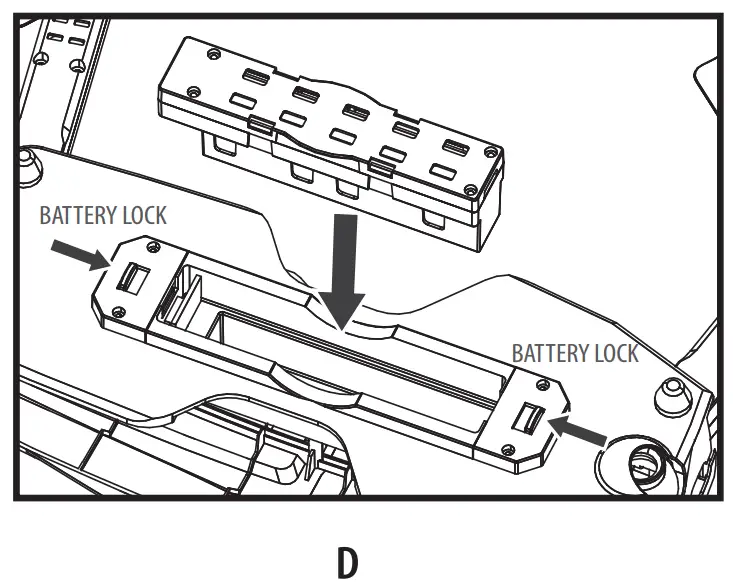 BATTERY LOCK

BATTERY LOCK

D