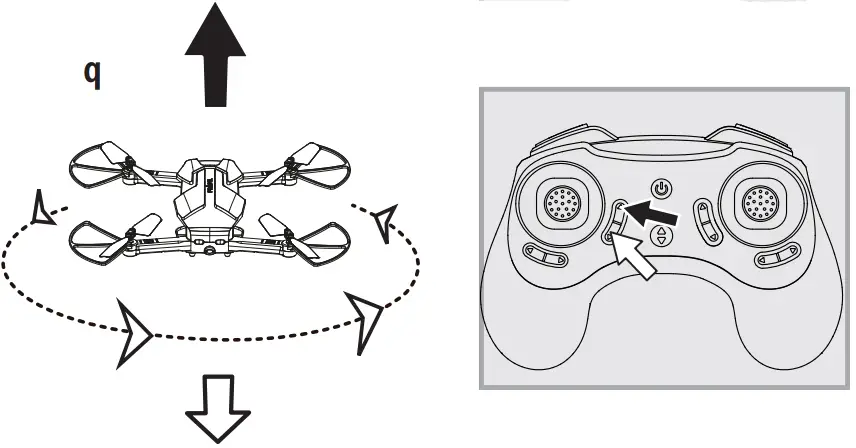 q