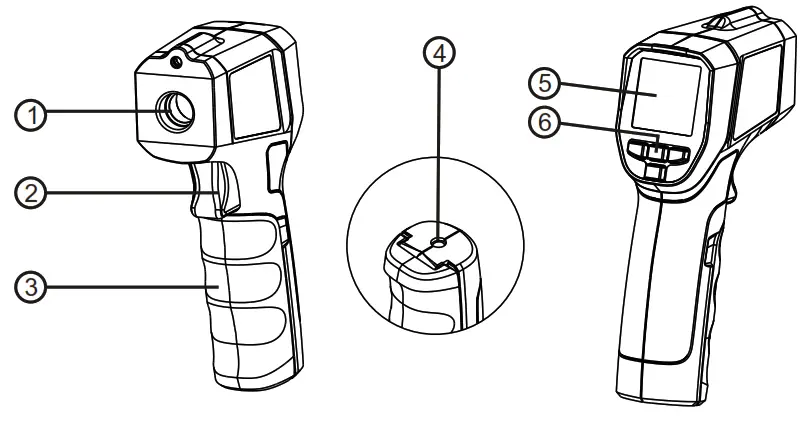 1
2
3
4
5
6