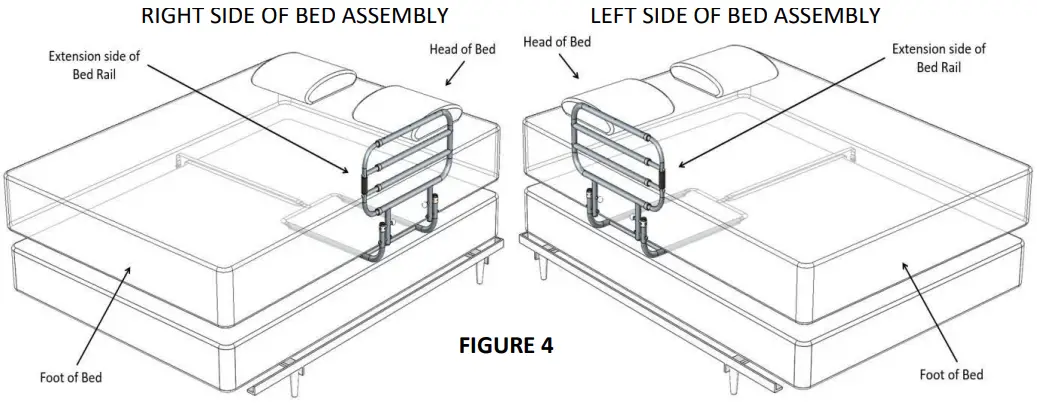 RIGHT SIDE OF BED ASSEMBLY

Extension side of Bed Rail

Head of Bed

Foot of Bed

LEFT SIDE OF BED ASSEMBLY

Head of Bed

Extension side of Bed Rail

Foot of Bed

FIGURE 4