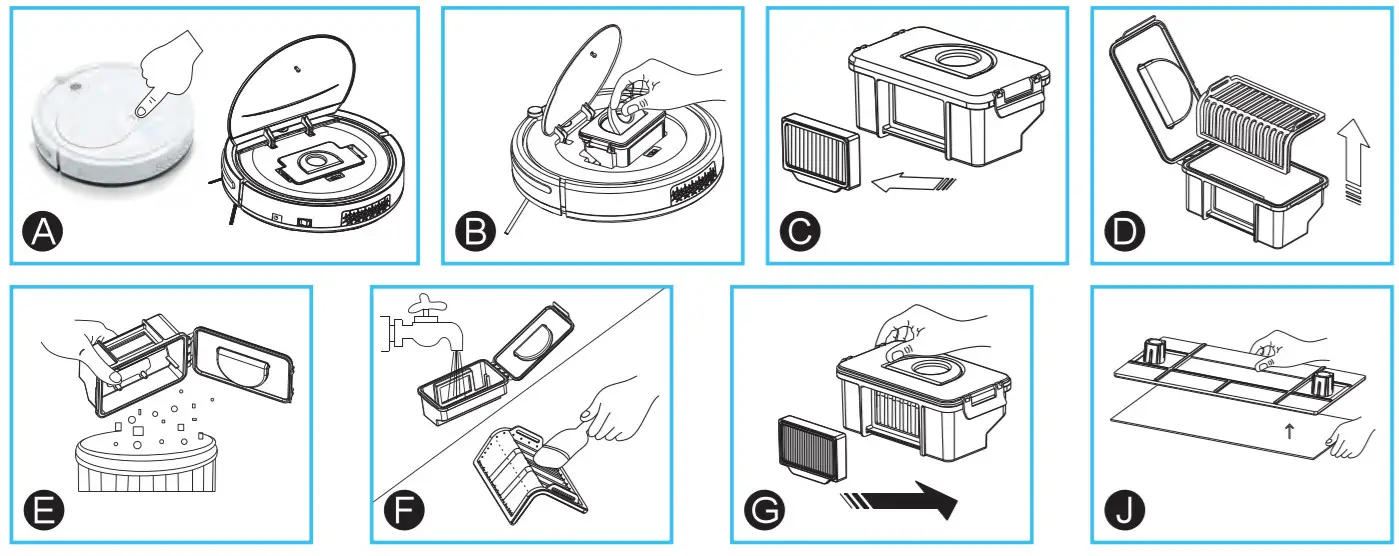 A

B

C

D

E

F

G

J