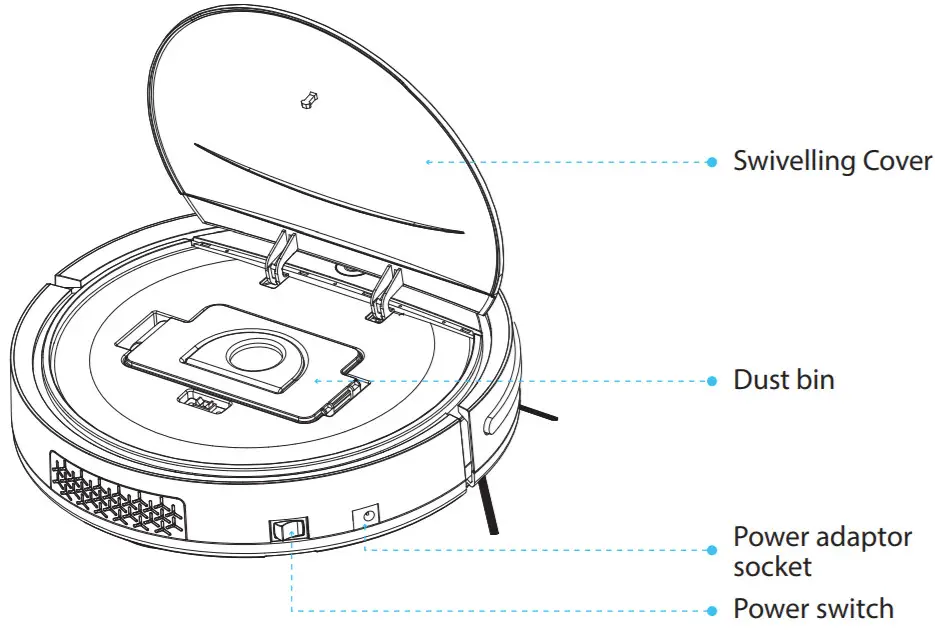 Swivelling Cover

Dust bin

Power adaptor socket

Power switch