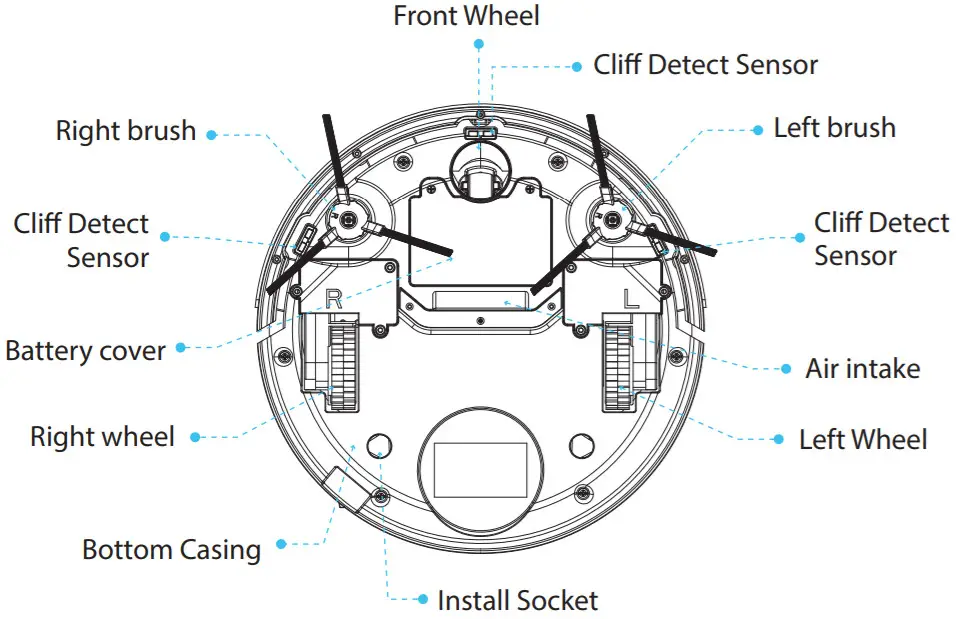 Front Wheel

Cliff Detect Sensor

Right brush

Left brush

Cliff Detect Sensor

Cliff Detect Sensor

R

L

Battery cover

Air intake

Right wheel

Left Wheel

Bottom Casing

Install Socket