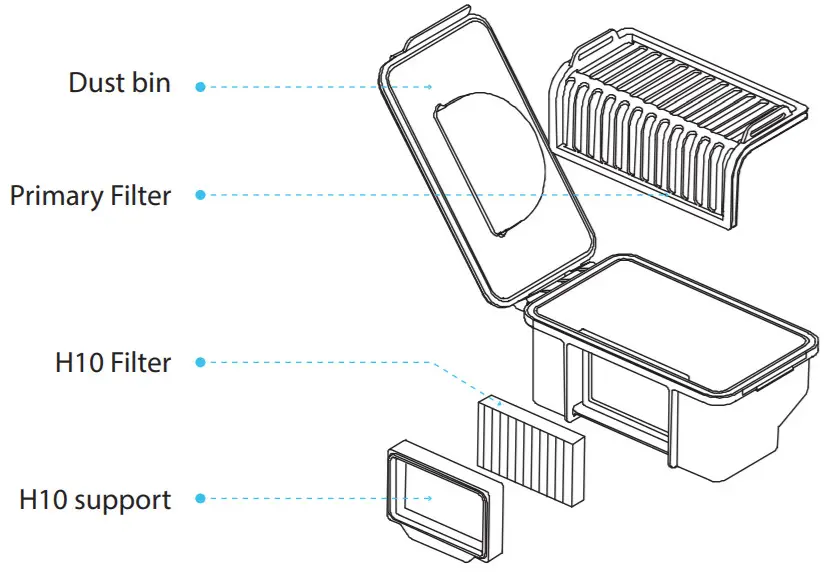 Dust bin

Primary Filter

H10 Filter

H10 support