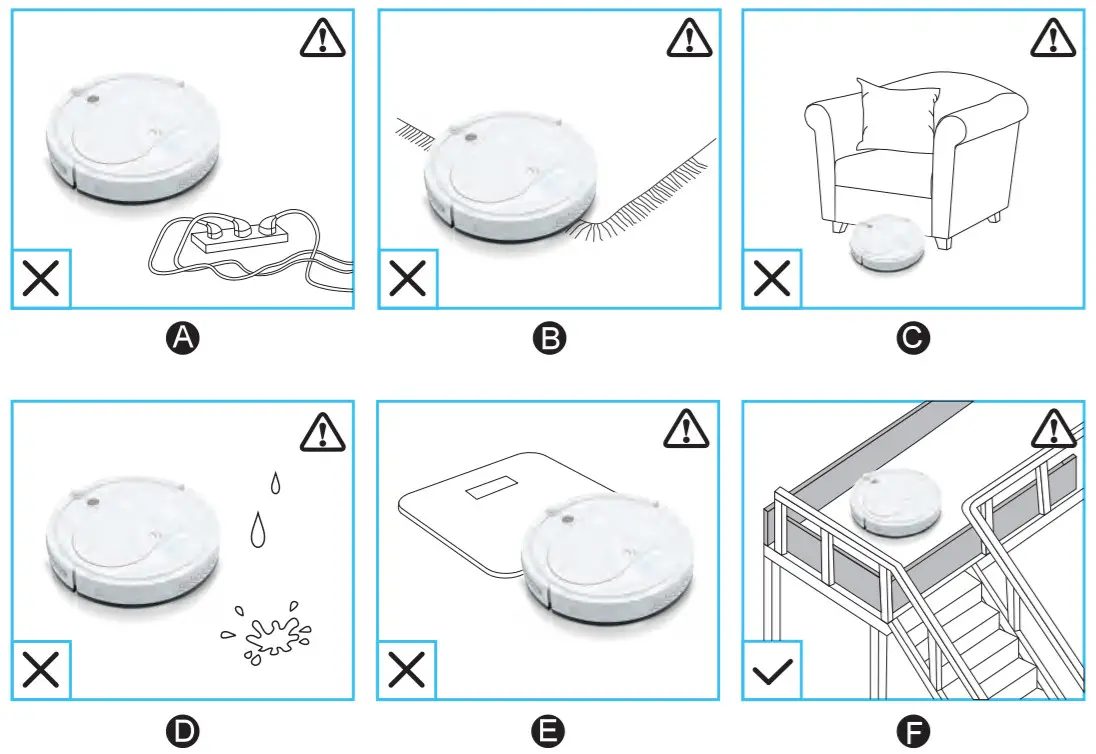 A

B

C

D

E

F