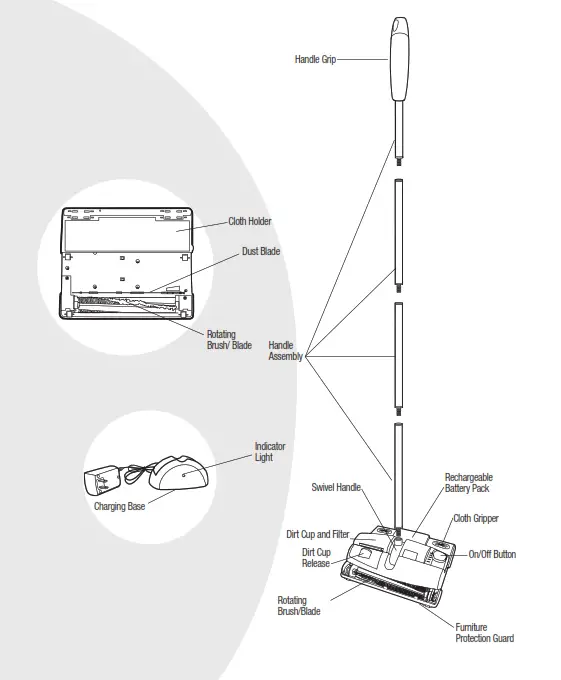 Handle Grip

Cloth Holder

Dust Blade

Rotating Brush/ Blade

Handle Assembly

Indicator Light

Charging Base

Swivel Handle

Rechargeable Battery Pack

Cloth Gripper

Dirt Cup and Filter

Dirt Cup Release

On/Off Button

Rotating Brush/Blade

Furniture Protection Guard