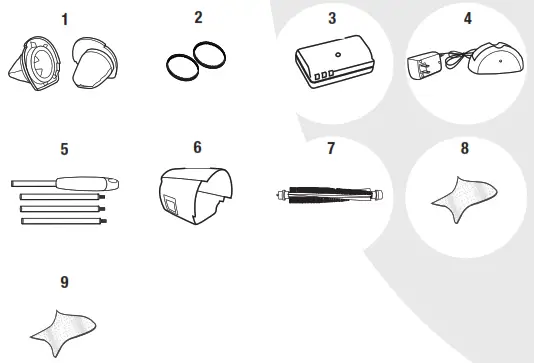 1 2 3 4

5 6 7 8

9