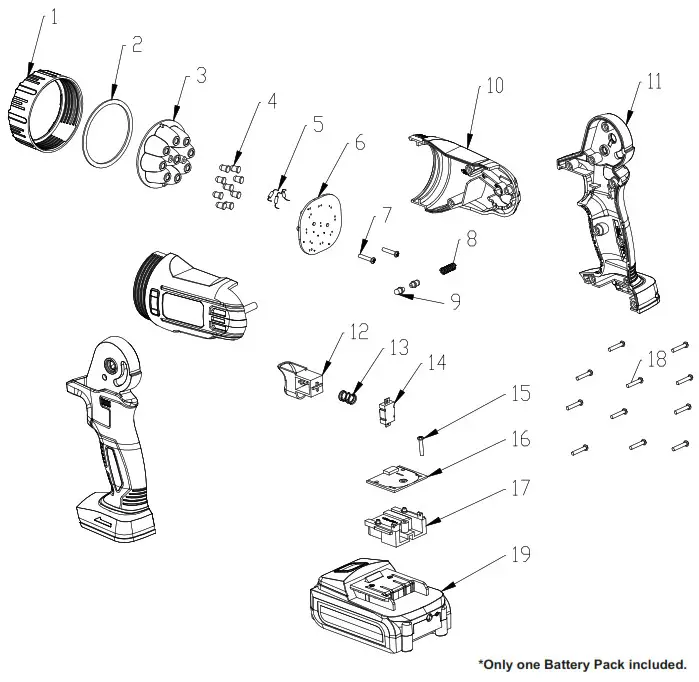 1
2
3
4
5
6
10
11
7
8
9
12
13
14
18
15
16
17
19
*Only one Battery Pack included.