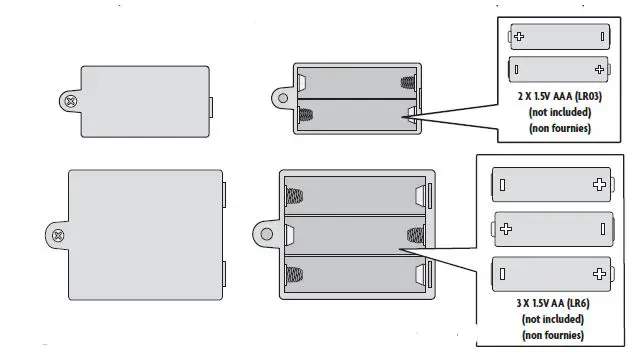 2 X 1.5V AAA (LR03)
(not included)
(non fournies)

3 X 1.5V AA (LR6)
(not included)
(non fournies)