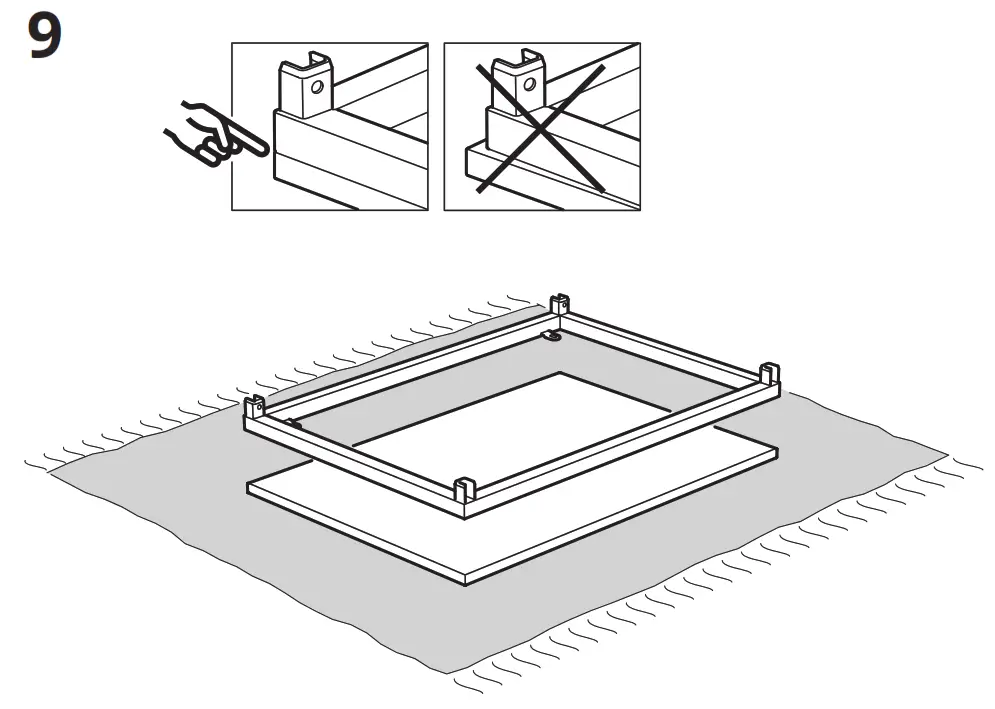 9