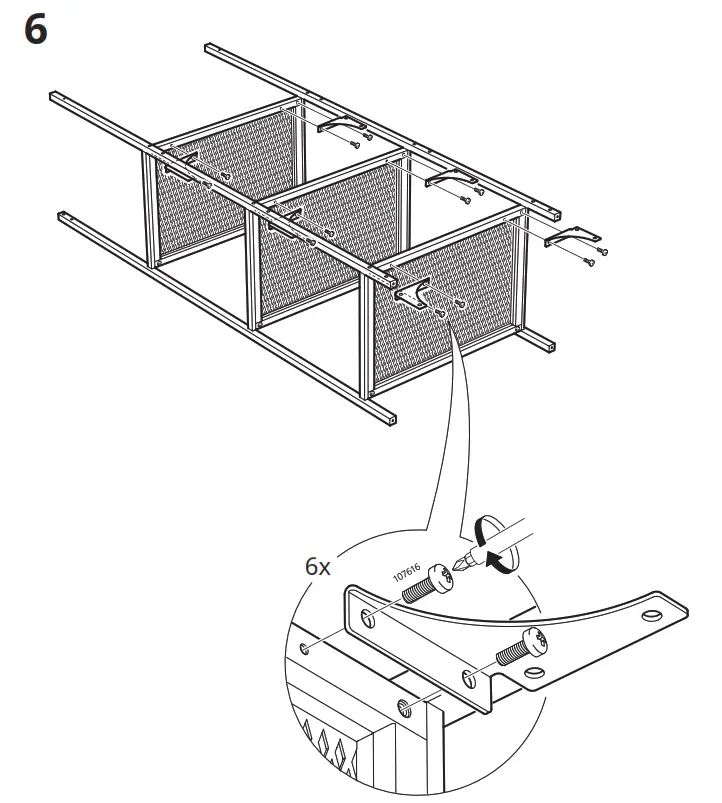 6

6x

107616