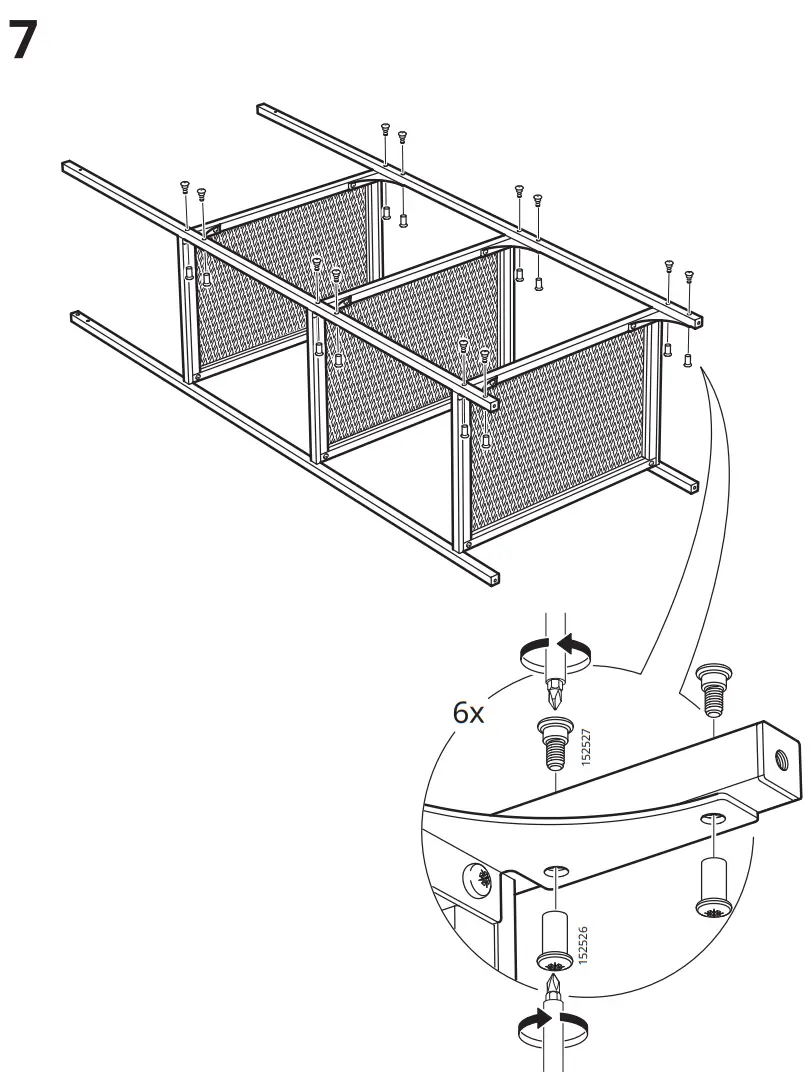 7

6x

152527

152526