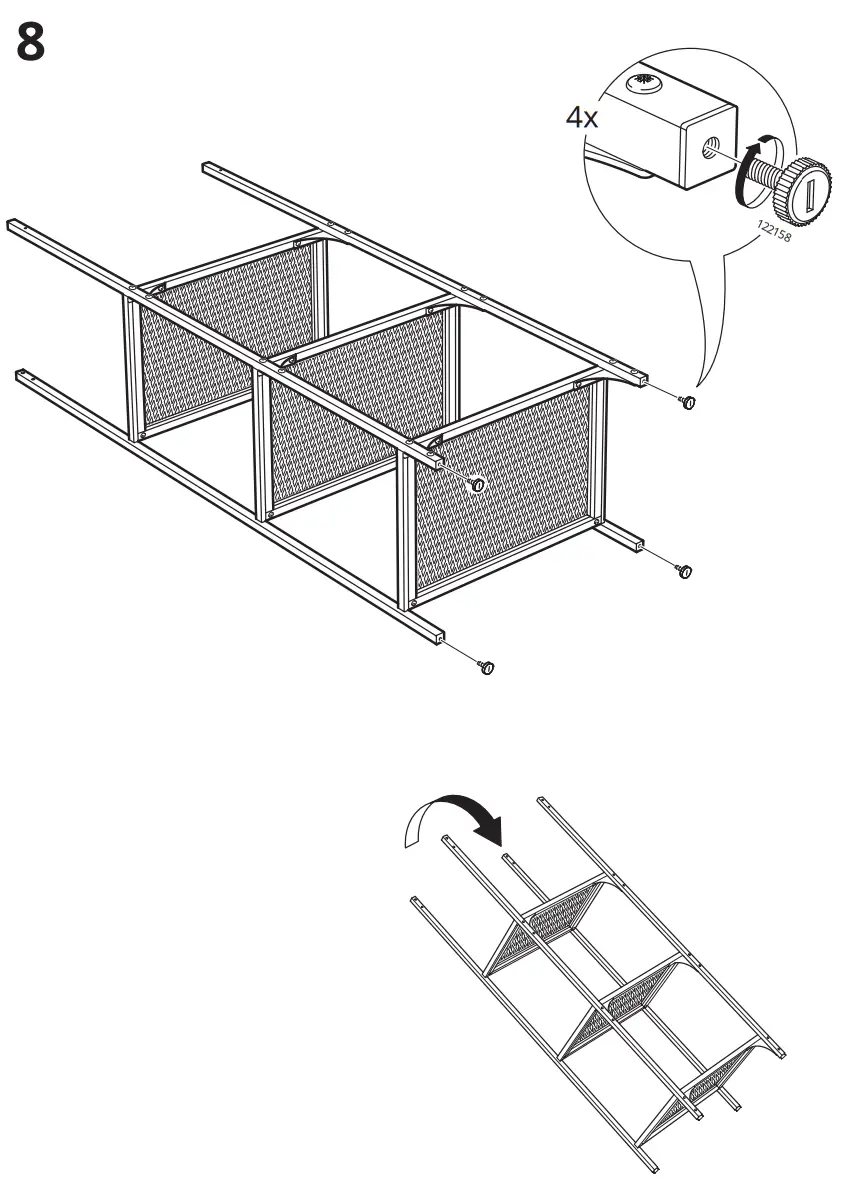 8

4x

122158