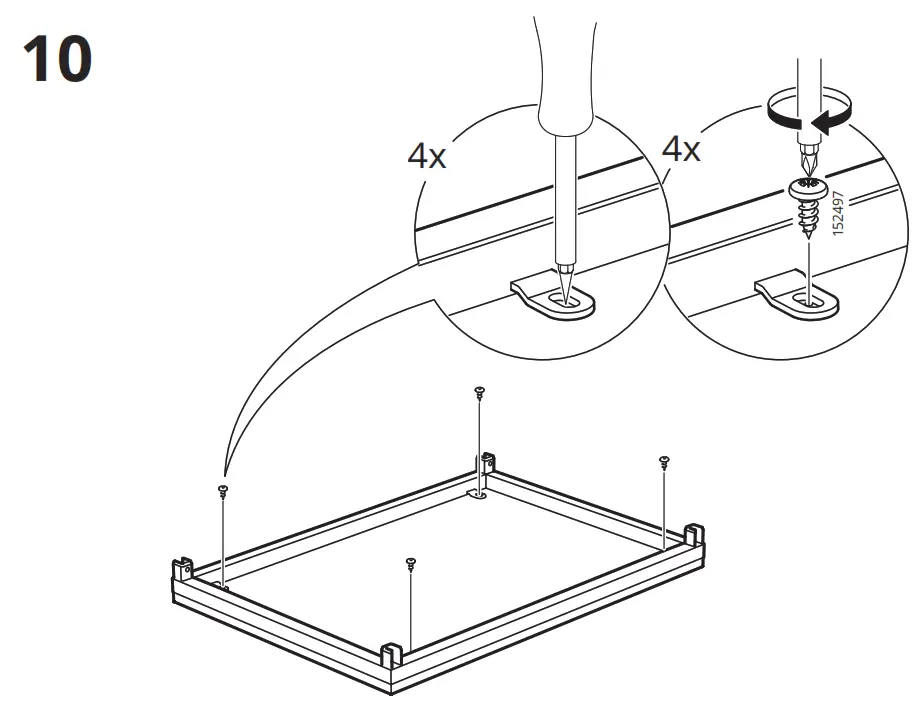 10

4x

4x

152497