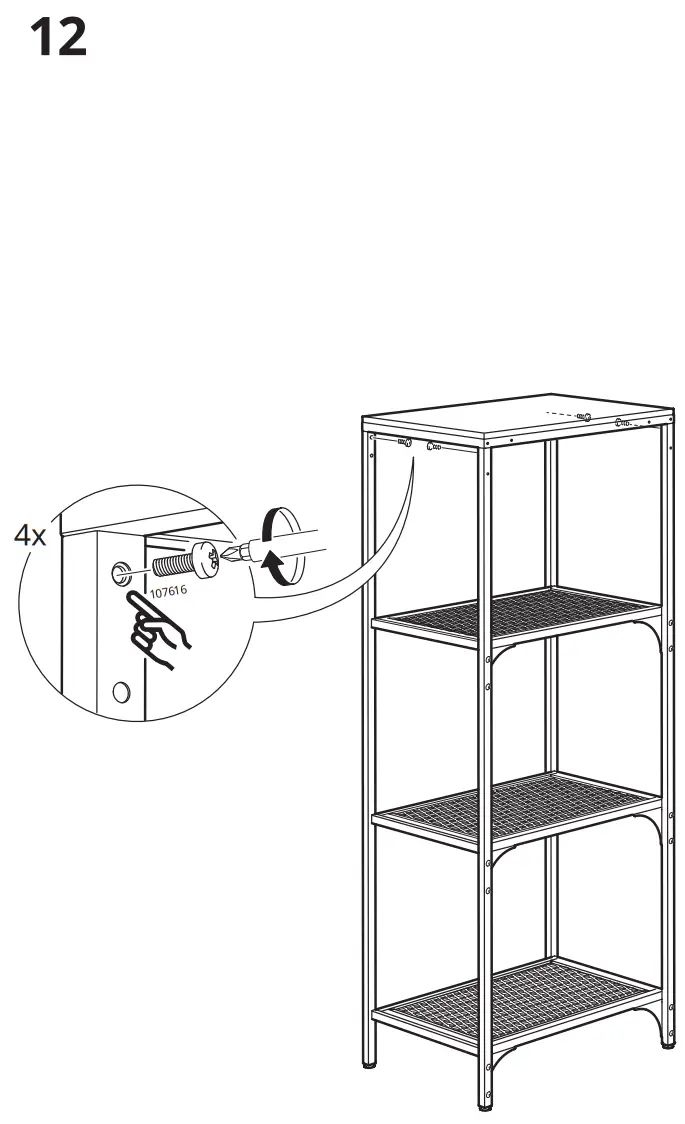 12

4x

107616