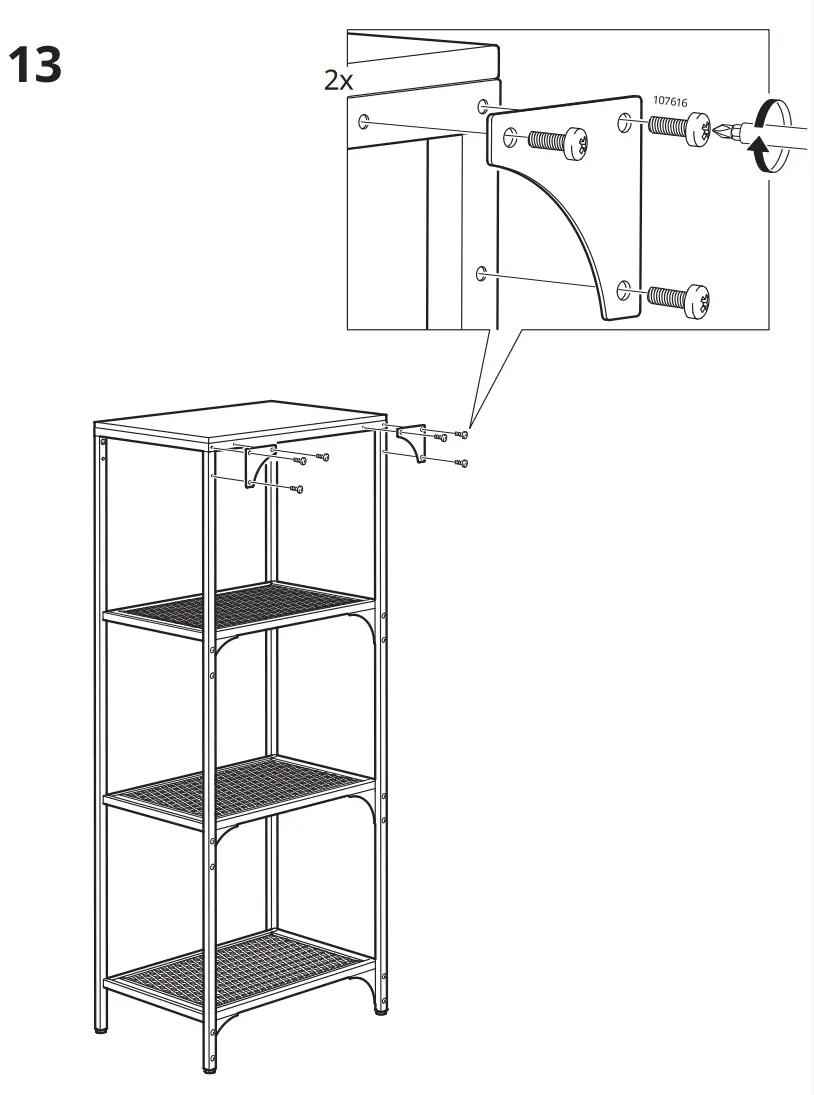 13

2x

107616