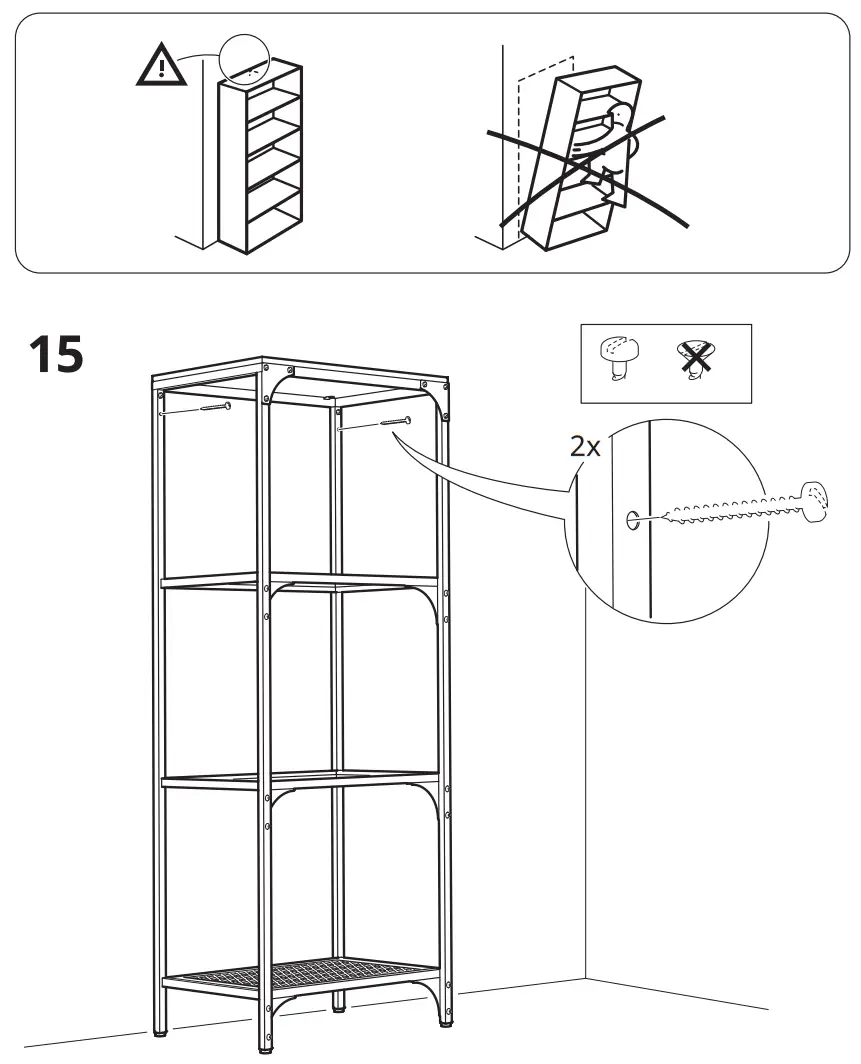 15

2x