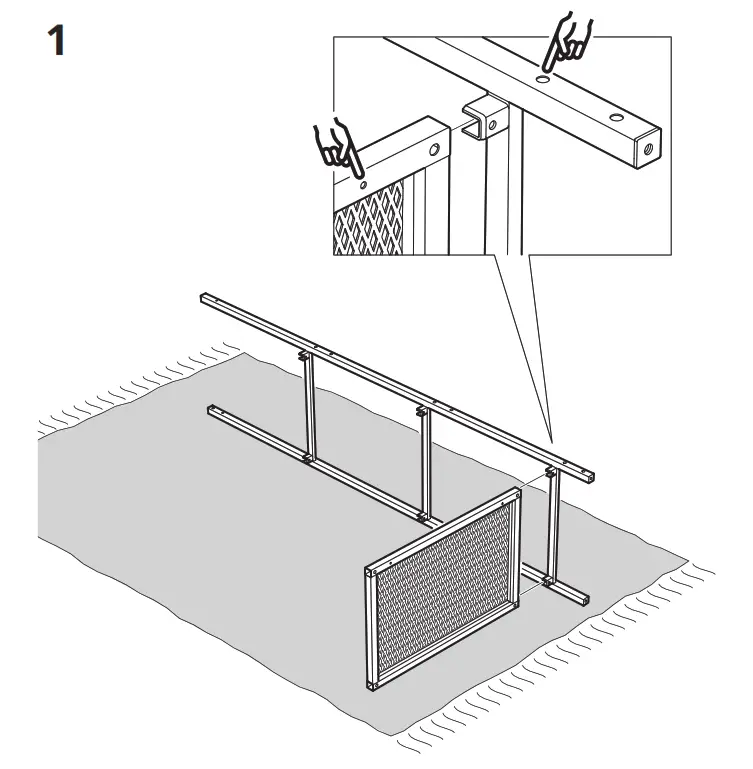 1