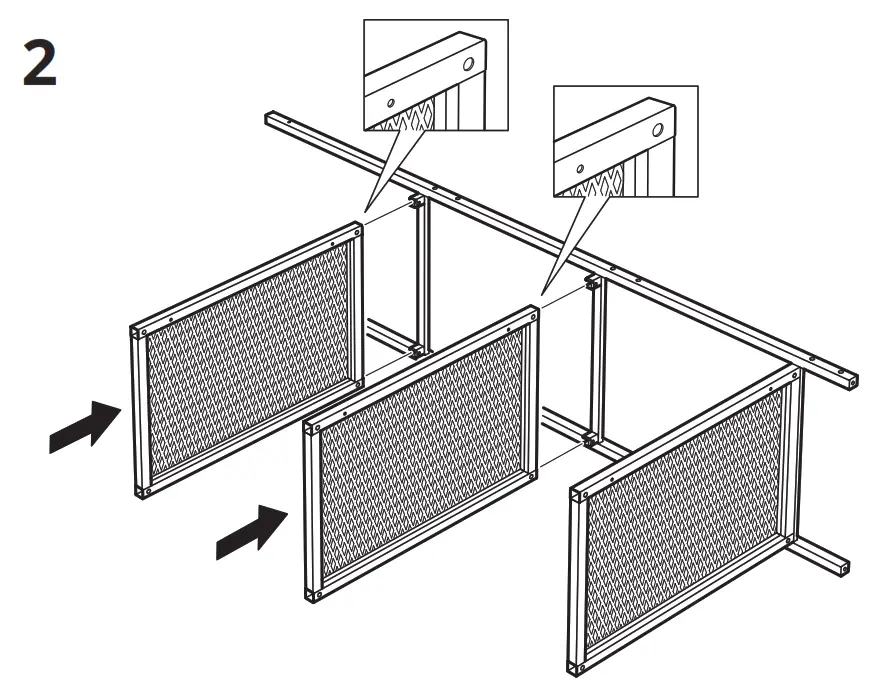 2