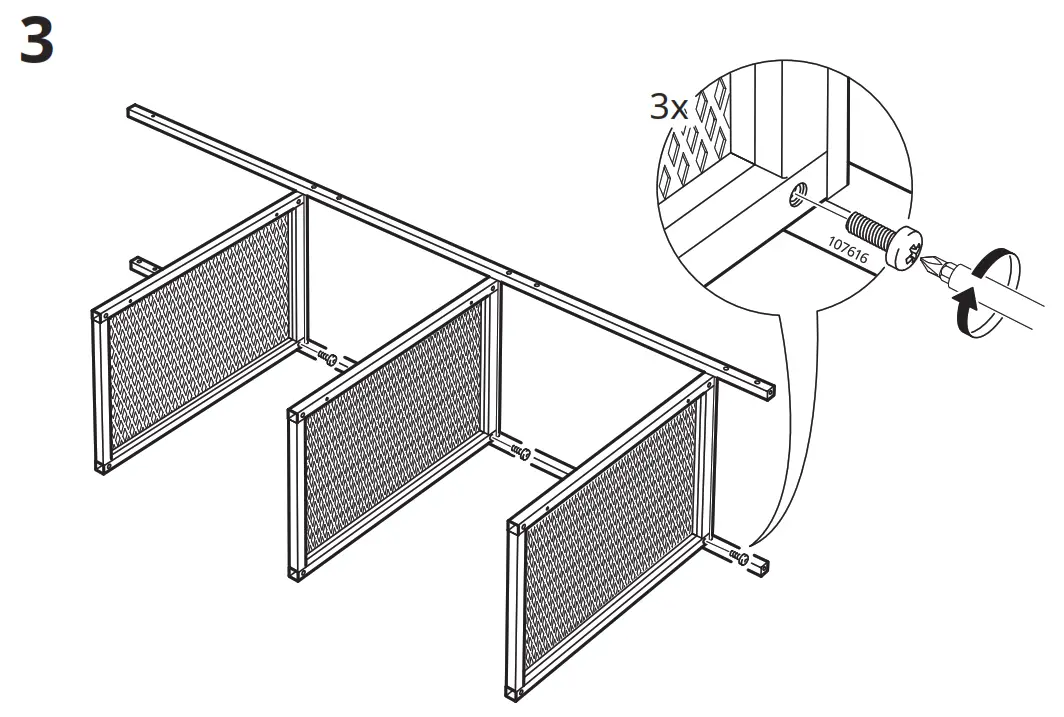 3

3x

107616