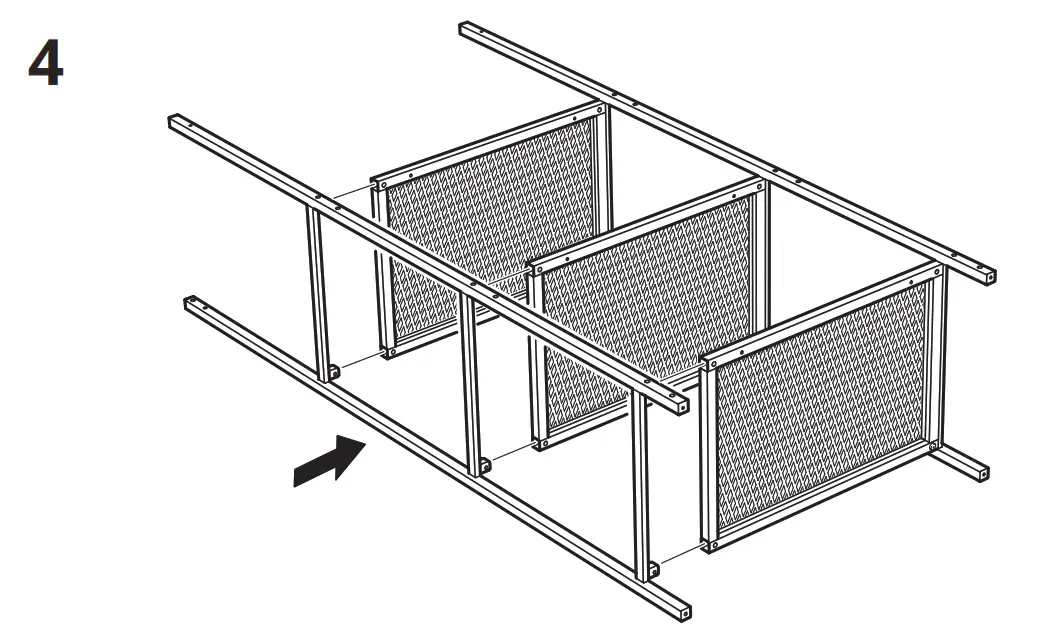 4