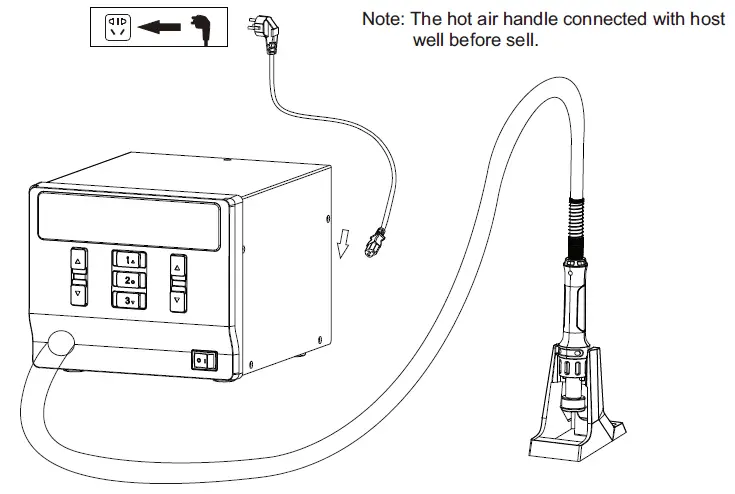 Note: The hot air handle connected with host well before sell.

1
2
3