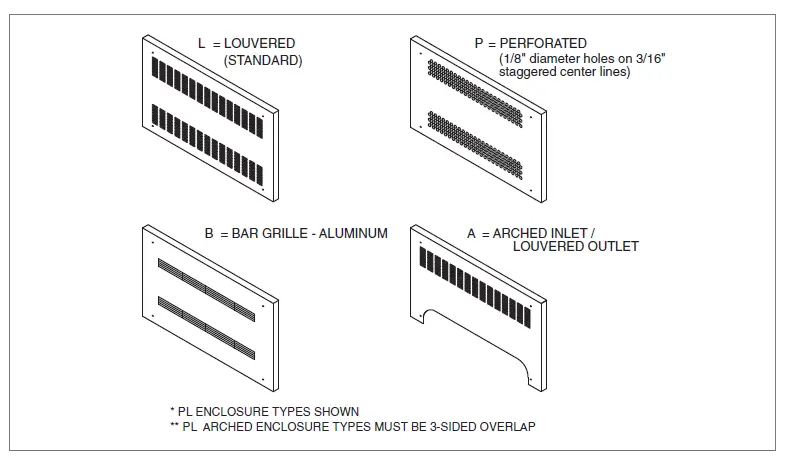 L = LOUVERED
(STANDARD)

P = PERFORATED
(1/8" diameter holes on 3/16" staggered center lines)

B = BAR GRILLE - ALUMINUM

A = ARCHED INLET /
LOUVERED OUTLET

* PL ENCLOSURE TYPES SHOWN
** PL ARCHED ENCLOSURE TYPES MUST BE 3-SIDED OVERLAP