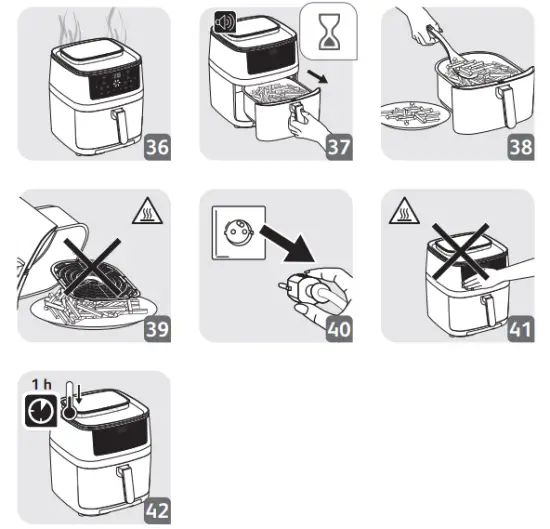 36

37

38

39

40

41

1 h

42