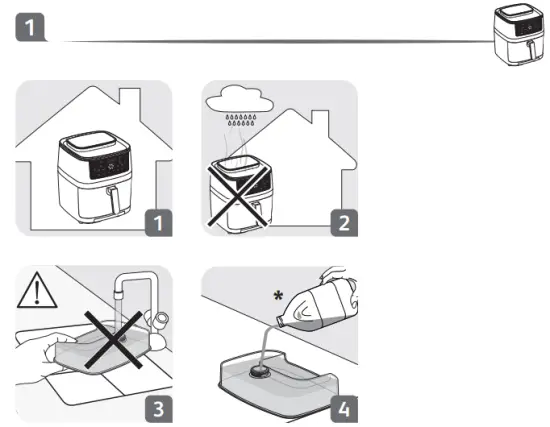 1

1

2

3

*

4