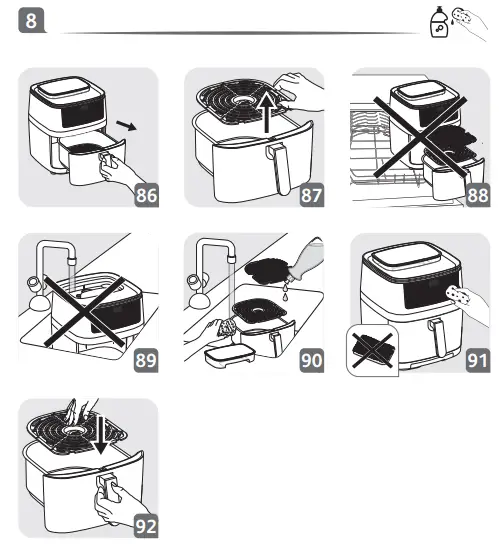 8

86

87

88

89

90

91

92