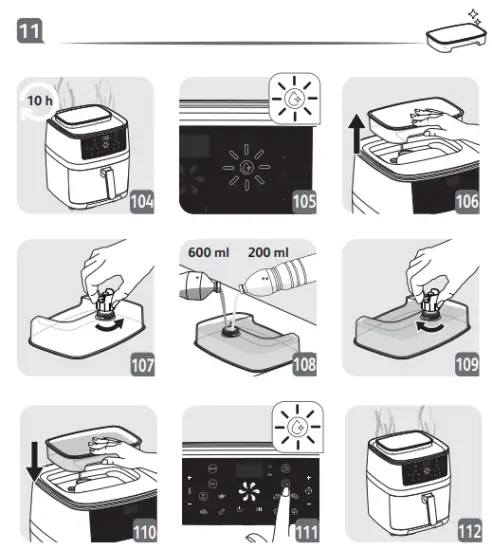 11

10 h

104

105

106

107

600 ml 200 ml

108

109

110

111

112