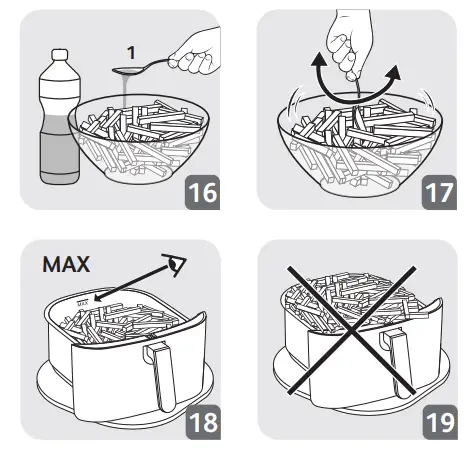 1

16

17

MAX

MAX

18

19