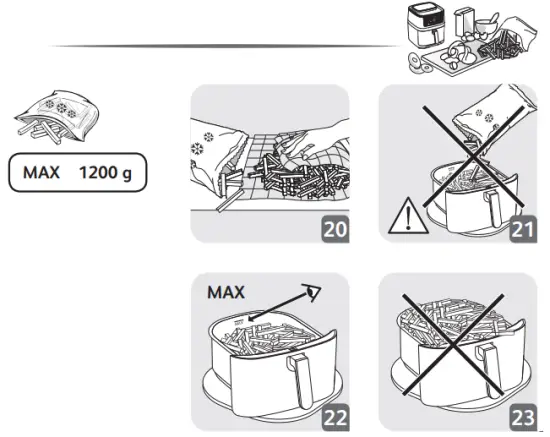 MAX 1200 g

20

21

MAX

22

23