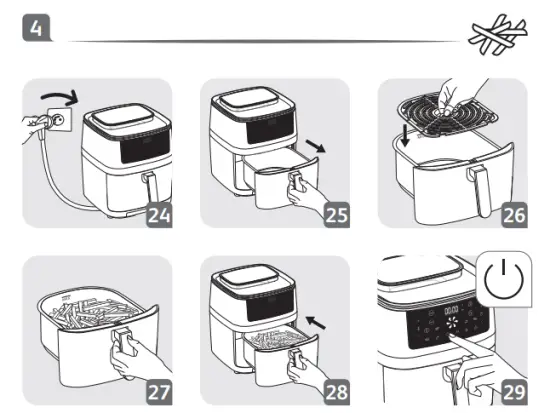 4

24

25

26

27

28

00:00

29